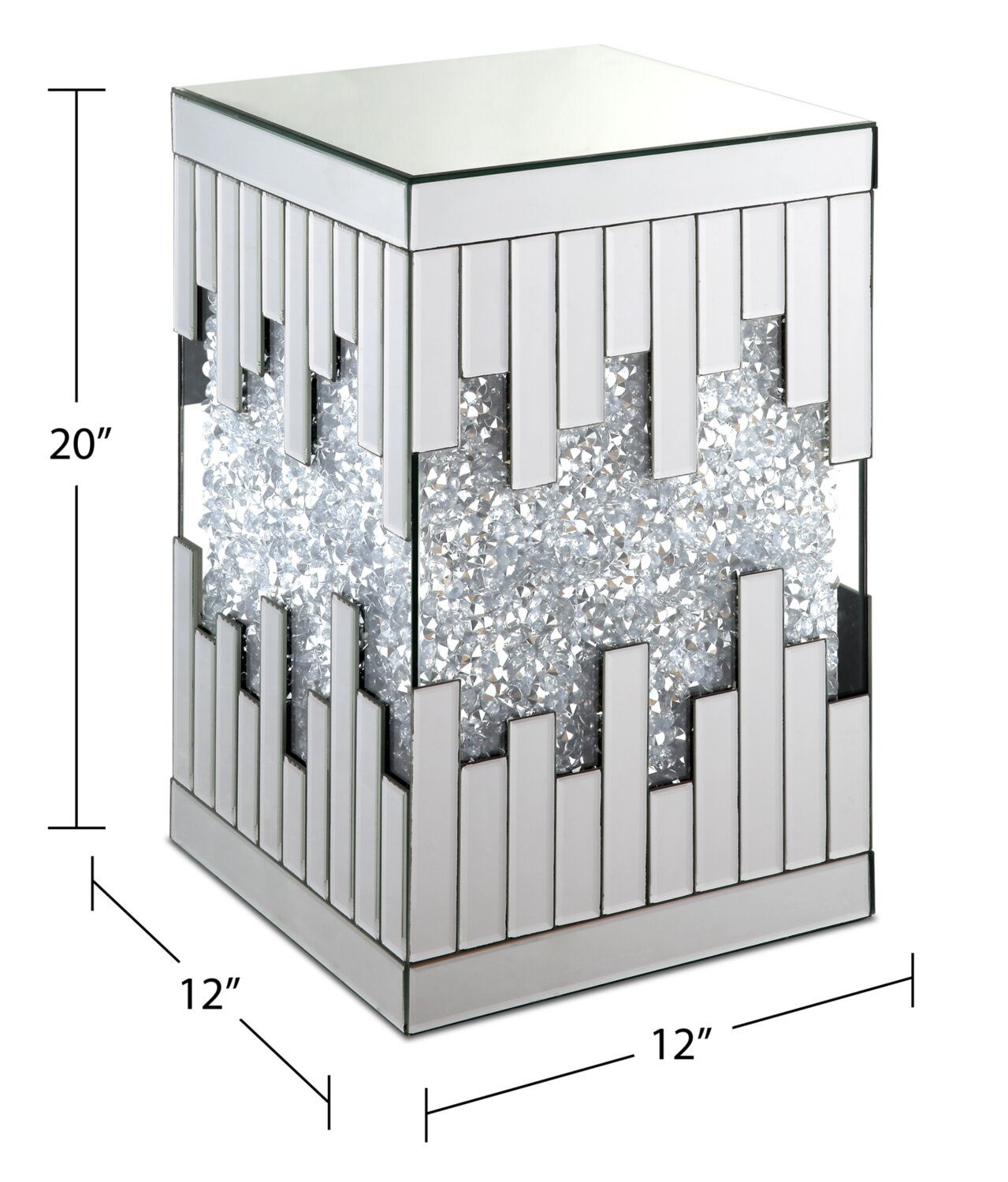 20″

12″

12″