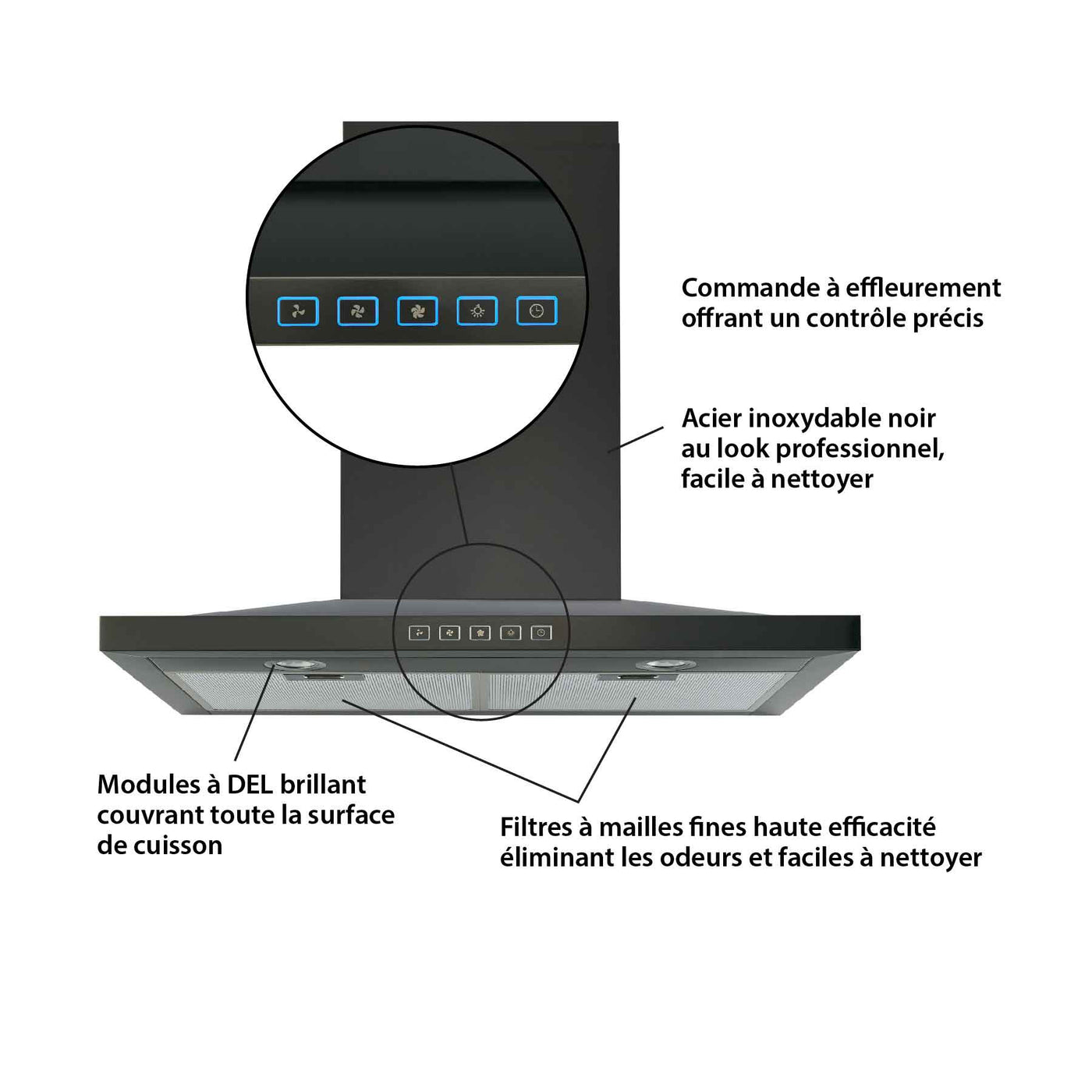 Commande à effleurement offrant un contrôle précis

Acier inoxydable noir au look professionnel, facile à nettoyer

Modules à DEL brillant couvrant toute la surface de cuisson

Filtres à mailles fines haute efficacité éliminant les odeurs et faciles à nettoyer